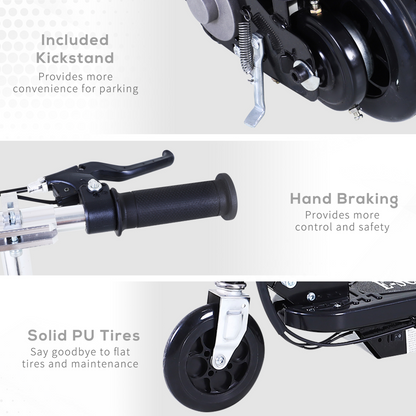 Included Kickstand
Provides more convenience for parking

Hand Braking
Provides more control and safety

Solid PU Tires
Say goodbye to flat tires and maintenance